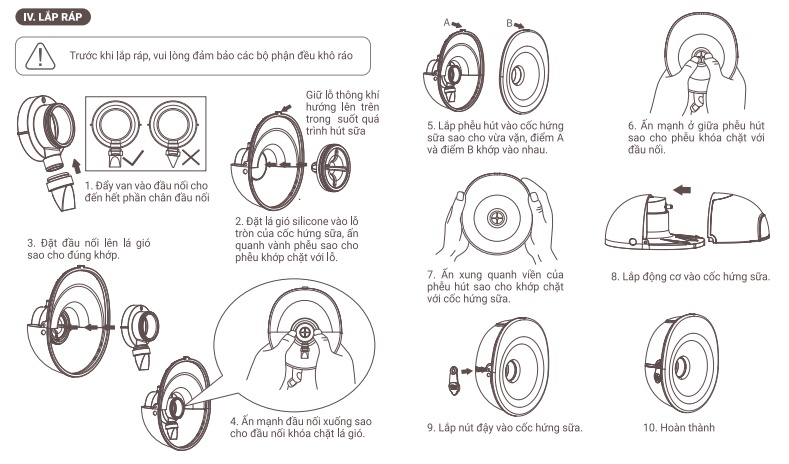 IV. LẮP RÁP

Trước khi lắp ráp, vui lòng đảm bảo các bộ phận đều khô ráo

1. Đẩy van vào đầu nối cho đến hết phần chân đầu nối

Giữ lỗ thông khí hướng lên trên trong suốt quá trình hút sữa

2. Đặt lá gió silicone vào lỗ tròn của cốc hứng sữa, ấn quanh vành phễu sao cho phễu khớp chặt với lỗ.

3. Đặt đầu nối lên lá gió sao cho đúng khớp.

4. Ấn mạnh đầu nối xuống sao cho đầu nối khóa chặt lá gió.

A

B

5. Lắp phễu hút vào cốc hứng sữa sao cho vừa vặn, điểm A và điểm B khớp vào nhau.

6. Ấn mạnh ở giữa phễu hút sao cho phễu khóa chặt với đầu nối.

7. Ấn xung quanh viền của phễu hút sao cho khớp chặt với cốc hứng sữa.

8. Lắp động cơ vào cốc hứng sữa.

9. Lắp nút đậy vào cốc hứng sữa.

10. Hoàn thành