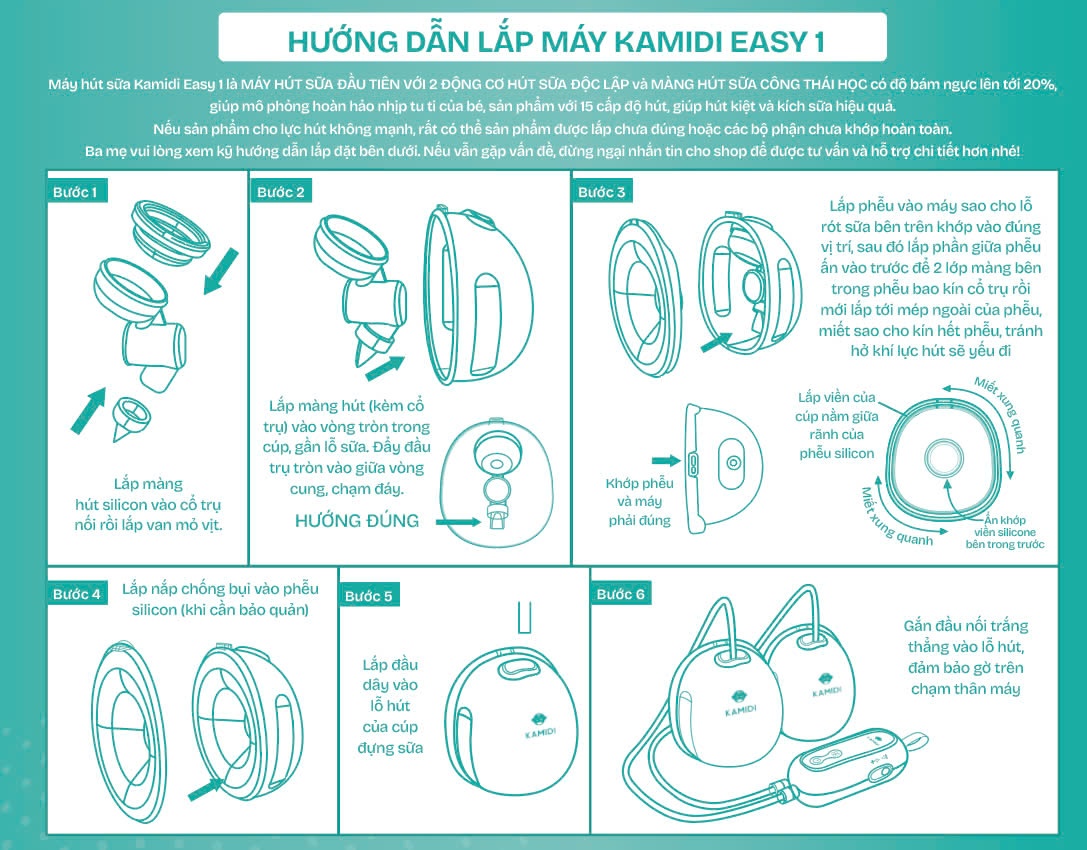 HƯỚNG DẪN LẮP MÁY KAMIDI EASY 1

Máy hút sữa Kamidi Easy 1 là MÁY HÚT SỮA ĐẦU TIÊN VỚI 2 ĐỘNG CƠ HÚT SỮA ĐỘC LẬP và MÀNG HÚT SỮA CÔNG THÁI HỌC có độ bám ngực lên tới 20%, giúp mô phỏng hoàn hảo nhịp tu ti của bé, sản phẩm với 15 cấp độ hút, giúp hút kiệt và kích sữa hiệu quả.
Nếu sản phẩm cho lực hút không mạnh, rất có thể sản phẩm được lắp chưa đúng hoặc các bộ phận chưa khớp hoàn toàn.
Ba mẹ vui lòng xem kỹ hướng dẫn lắp đặt bên dưới. Nếu vẫn gặp vấn đề, đừng ngại nhắn tin cho shop để được tư vấn và hỗ trợ chi tiết hơn nhé!

Bước 1

Lắp màng hút silicon vào cổ trụ nối rồi lắp van mỏ vịt.

Bước 2

Lắp màng hút (kèm cổ trụ) vào vòng tròn trong cúp, gần lỗ sữa. Đẩy đầu trụ tròn vào giữa vòng cung, chạm đáy.

HƯỚNG ĐÚNG

Bước 3

Lắp phễu vào máy sao cho lỗ rót sữa bên trên khớp vào đúng vị trí, sau đó lắp phần giữa phễu ấn vào trước để 2 lớp màng bên trong phễu bao kín cổ trụ rồi mới lắp tới mép ngoài của phễu, miết sao cho kín hết phễu, tránh hở khí lực hút sẽ yếu đi

Khớp phễu và máy phải đúng

Lắp viền của cúp nằm giữa rãnh của phễu silicon

Miết xung quanh

Miết xung quanh

Ấn khớp viền silicone bên trong trước

Bước 4

Lắp nắp chống bụi vào phễu silicon (khi cần bảo quản)

Bước 5

Lắp đầu dây vào lỗ hút của cúp đựng sữa

KAMIDI

Bước 6

Gắn đầu nối trắng thẳng vào lỗ hút, đảm bảo gờ trên chạm thân máy

KAMIDI

KAMIDI