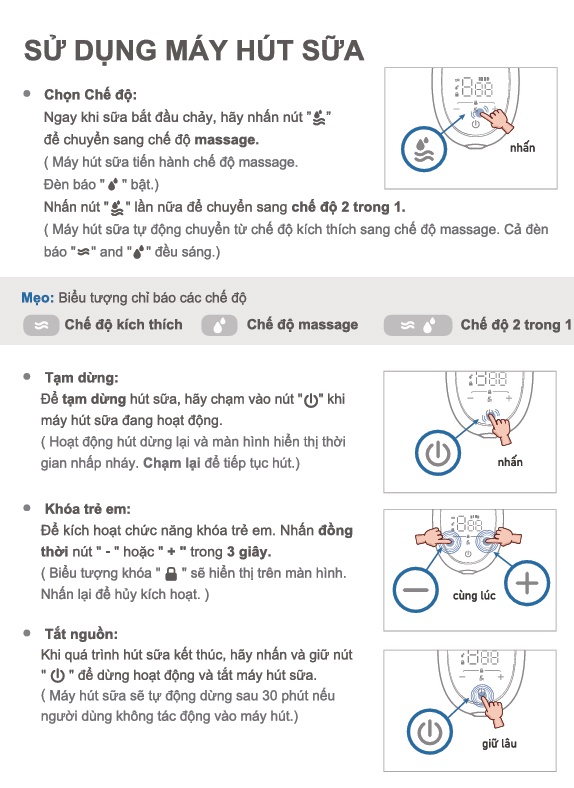 SỬ DỤNG MÁY HÚT SỮA

• Chọn Chế độ:
Ngay khi sữa bắt đầu chảy, hãy nhấn nút " " để chuyển sang chế độ massage.
( Máy hút sữa tiến hành chế độ massage. Đèn báo " " bật.)
Nhấn nút " " lần nữa để chuyển sang chế độ 2 trong 1.
( Máy hút sữa tự động chuyển từ chế độ kích thích sang chế độ massage. Cả đèn báo " " and " " đều sáng.)

nhấn

Mẹo: Biểu tượng chỉ báo các chế độ
Chế độ kích thích
Chế độ massage
Chế độ 2 trong 1

• Tạm dừng:
Để tạm dừng hút sữa, hãy chạm vào nút " " khi máy hút sữa đang hoạt động.
( Hoạt động hút dừng lại và màn hình hiển thị thời gian nhấp nháy. Chạm lại để tiếp tục hút.)

nhấn

• Khóa trẻ em:
Để kích hoạt chức năng khóa trẻ em. Nhấn đồng thời nút " - " hoặc " + " trong 3 giây.
( Biểu tượng khóa " " sẽ hiển thị trên màn hình. Nhấn lại để hủy kích hoạt. )

cùng lúc

• Tắt nguồn:
Khi quá trình hút sữa kết thúc, hãy nhấn và giữ nút " " để dừng hoạt động và tắt máy hút sữa.
( Máy hút sữa sẽ tự động dừng sau 30 phút nếu người dùng không tác động vào máy hút.)

giữ lâu