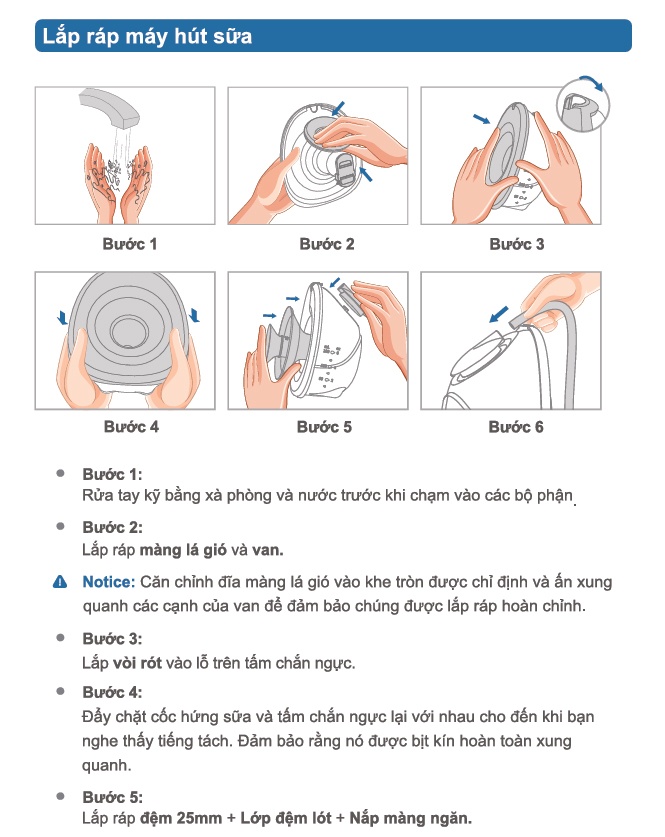 Lắp ráp máy hút sữa

Bước 1

Bước 2

Bước 3

Bước 4

Bước 5

Bước 6

Bước 1:
Rửa tay kỹ bằng xà phòng và nước trước khi chạm vào các bộ phận.

Bước 2:
Lắp ráp màng lá gió và van.

Notice: Căn chỉnh đĩa màng lá gió vào khe tròn được chỉ định và ấn xung quanh các cạnh của van để đảm bảo chúng được lắp ráp hoàn chỉnh.

Bước 3:
Lắp vòi rót vào lỗ trên tấm chắn ngực.

Bước 4:
Đẩy chặt cốc hứng sữa và tấm chắn ngực lại với nhau cho đến khi bạn nghe thấy tiếng tách. Đảm bảo rằng nó được bịt kín hoàn toàn xung quanh.

Bước 5:
Lắp ráp đệm 25mm + Lớp đệm lót + Nắp màng ngăn.