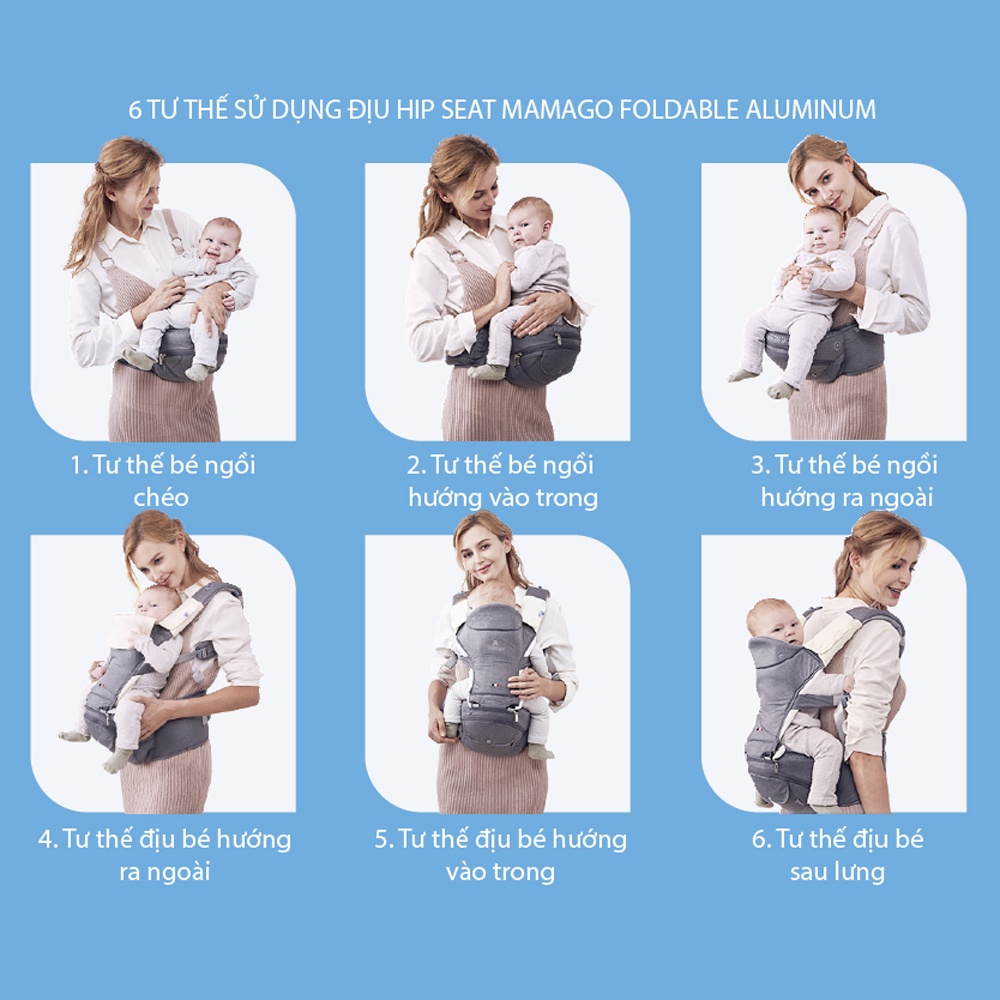 6 TƯ THẾ SỬ DỤNG ĐỊU HIP SEAT MAMAGO FOLDABLE ALUMINUM

1. Tư thế bé ngồi chéo

2. Tư thế bé ngồi hướng vào trong

3. Tư thế bé ngồi hướng ra ngoài

4. Tư thế địu bé hướng ra ngoài

5. Tư thế địu bé hướng vào trong

6. Tư thế địu bé sau lưng