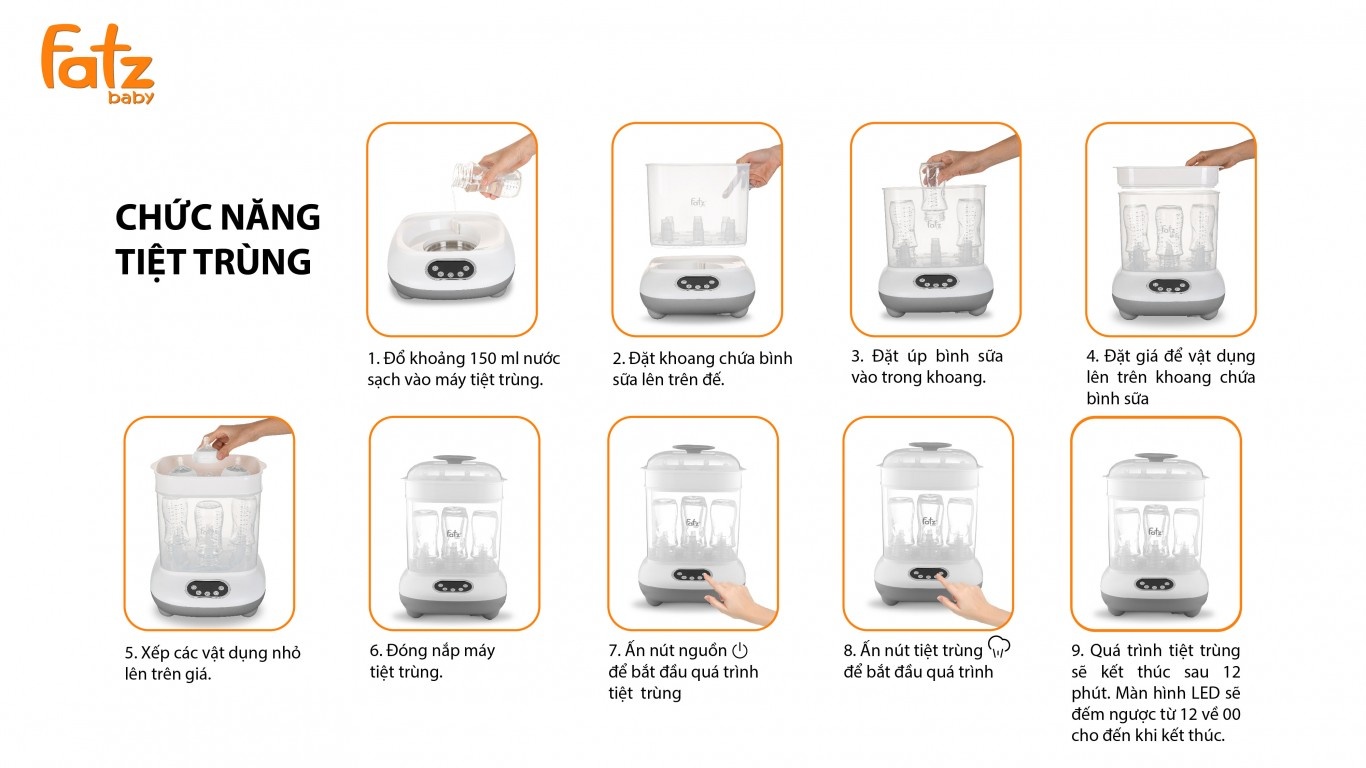 fatz baby

CHỨC NĂNG TIỆT TRÙNG

1. Đổ khoảng 150 ml nước sạch vào máy tiệt trùng.

2. Đặt khoang chứa bình sữa lên trên đế.

3. Đặt úp bình sữa vào trong khoang.

4. Đặt giá để vật dụng lên trên khoang chứa bình sữa

5. Xếp các vật dụng nhỏ lên trên giá.

6. Đóng nắp máy tiệt trùng.

7. Ấn nút nguồn để bắt đầu quá trình tiệt trùng

8. Ấn nút tiệt trùng để bắt đầu quá trình

9. Quá trình tiệt trùng sẽ kết thúc sau 12 phút. Màn hình LED sẽ đếm ngược từ 12 về 00 cho đến khi kết thúc.