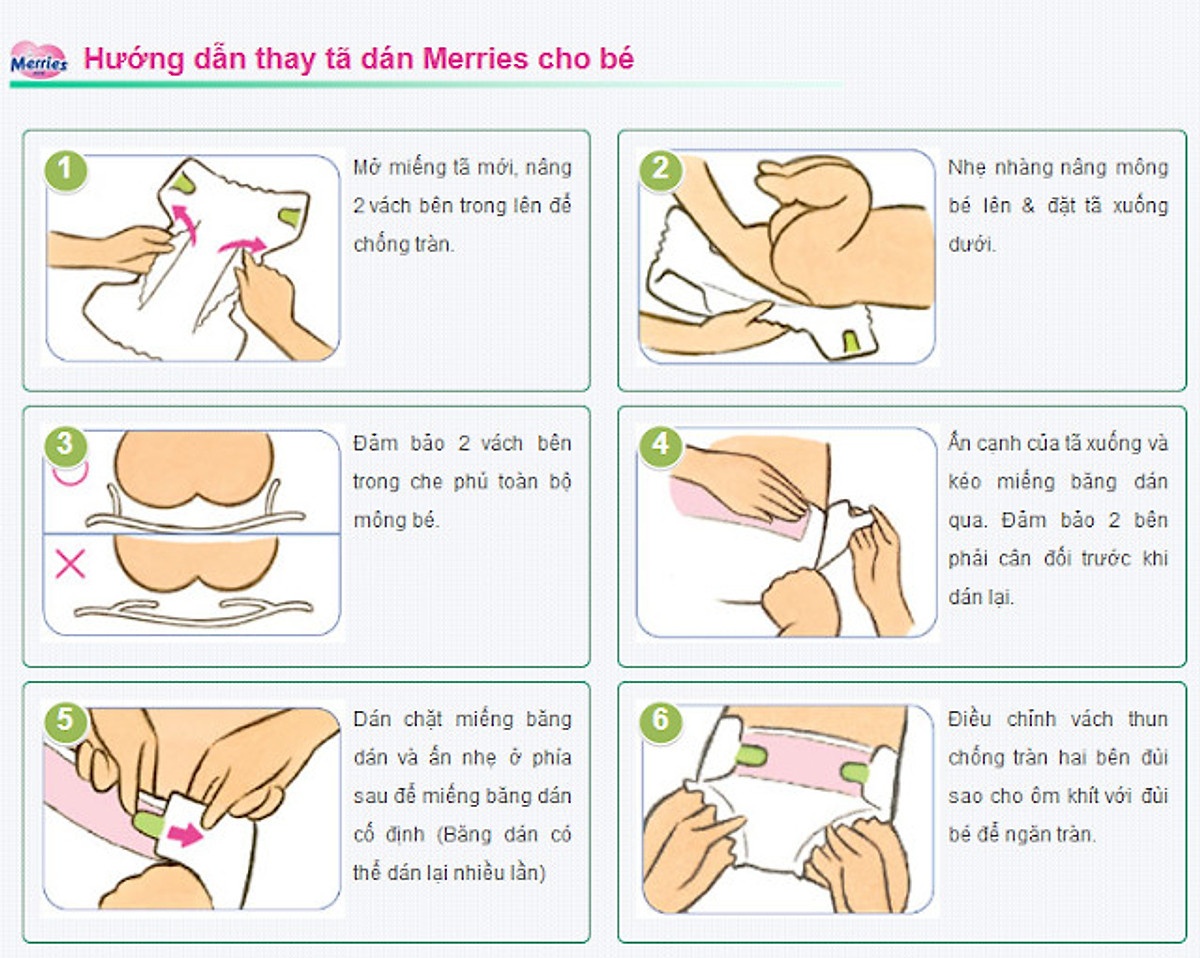 Merries

Hướng dẫn thay tã dán Merries cho bé

1

Mở miếng tã mới, nâng 2 vách bên trong lên để chống tràn.

2

Nhẹ nhàng nâng mông bé lên & đặt tã xuống dưới.

3

Đảm bảo 2 vách bên trong che phủ toàn bộ mông bé.

4

Ấn cạnh của tã xuống và kéo miếng băng dán qua. Đảm bảo 2 bên phải cân đối trước khi dán lại.

5

Dán chặt miếng băng dán và ấn nhẹ ở phía sau để miếng băng dán cố định (Băng dán có thể dán lại nhiều lần)

6

Điều chỉnh vách thun chống tràn hai bên đùi sao cho ôm khít với đùi bé để ngăn tràn.