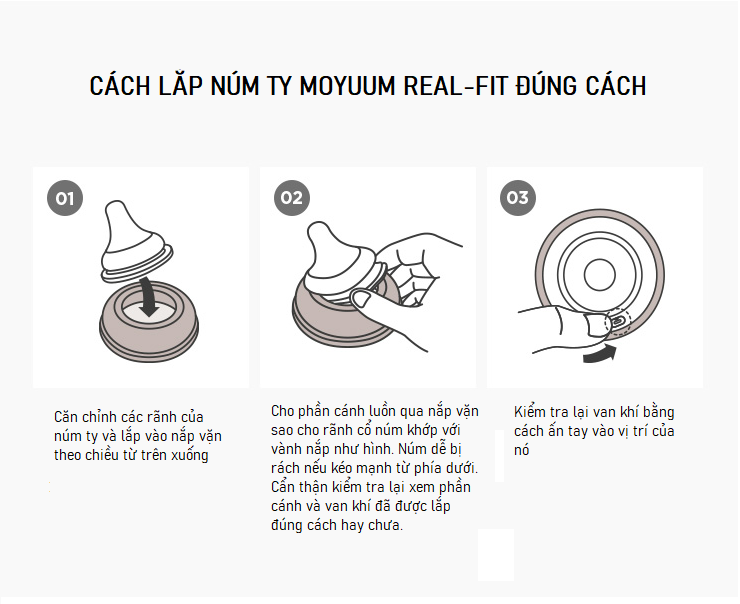 CÁCH LẮP NÚM TY MOYUUM REAL-FIT ĐÚNG CÁCH

01

Căn chỉnh các rãnh của núm ty và lắp vào nắp vặn theo chiều từ trên xuống

02

Cho phần cánh luồn qua nắp vặn sao cho rãnh cổ núm khớp với vành nắp như hình. Núm dễ bị rách nếu kéo mạnh từ phía dưới. Cẩn thận kiểm tra lại xem phần cánh và van khí đã được lắp đúng cách hay chưa.

03

Kiểm tra lại van khí bằng cách ấn tay vào vị trí của nó