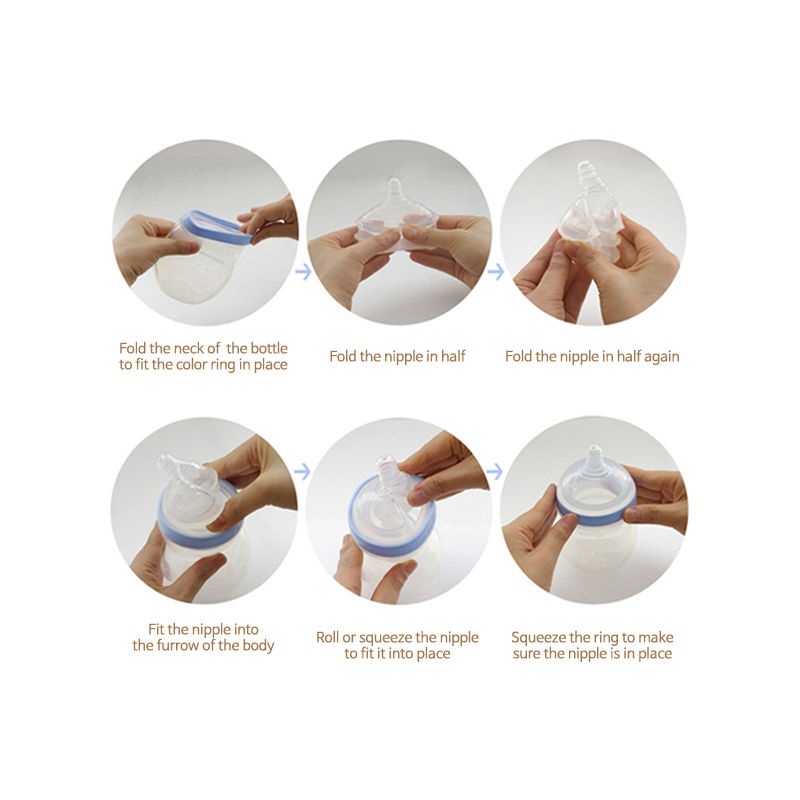 Fold the neck of the bottle to fit the color ring in place

Fold the nipple in half

Fold the nipple in half again

Fit the nipple into the furrow of the body

Roll or squeeze the nipple to fit it into place

Squeeze the ring to make sure the nipple is in place